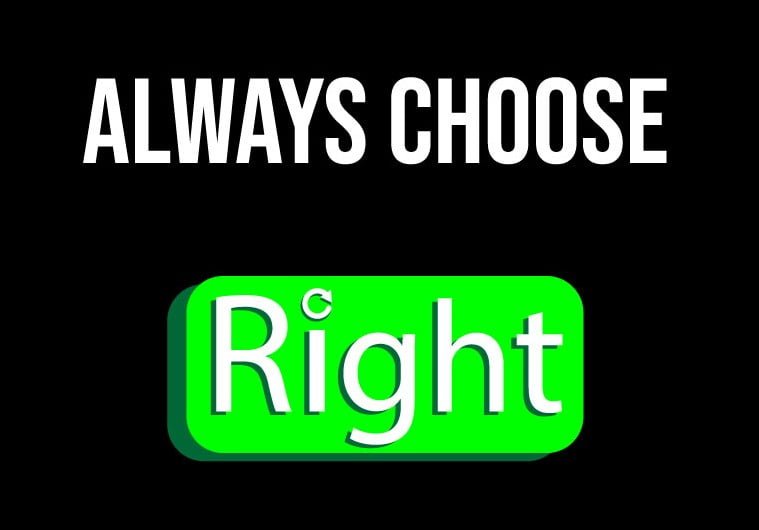 ALWAYS CHOOSE

Right